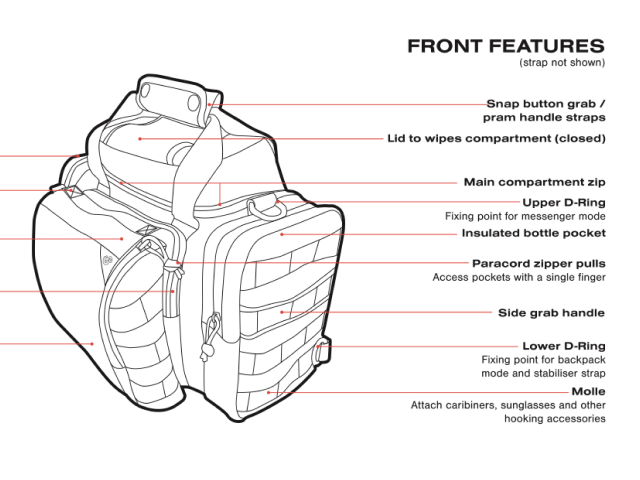 FRONT FEATURES
(strap not shown)

Snap button grab / pram handle straps

Lid to wipes compartment (closed)

Main compartment zip

Upper D-Ring
Fixing point for messenger mode

Insulated bottle pocket

Paracord zipper pulls
Access pockets with a single finger

Side grab handle

Lower D-Ring
Fixing point for backpack mode and stabiliser strap

Molle
Attach caribiners, sunglasses and other hooking accessories