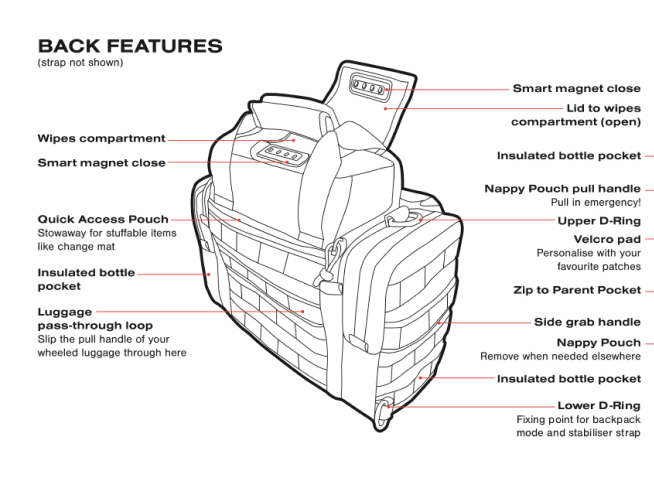 BACK FEATURES
(strap not shown)

Wipes compartment

Smart magnet close

Quick Access Pouch
Stowaway for stuffable items like change mat

Insulated bottle pocket

Luggage pass-through loop
Slip the pull handle of your wheeled luggage through here

Smart magnet close

Lid to wipes compartment (open)

Insulated bottle pocket

Nappy Pouch pull handle
Pull in emergency!

Upper D-Ring

Velcro pad
Personalise with your favourite patches

Zip to Parent Pocket

Side grab handle

Nappy Pouch
Remove when needed elsewhere

Insulated bottle pocket

Lower D-Ring
Fixing point for backpack mode and stabiliser strap